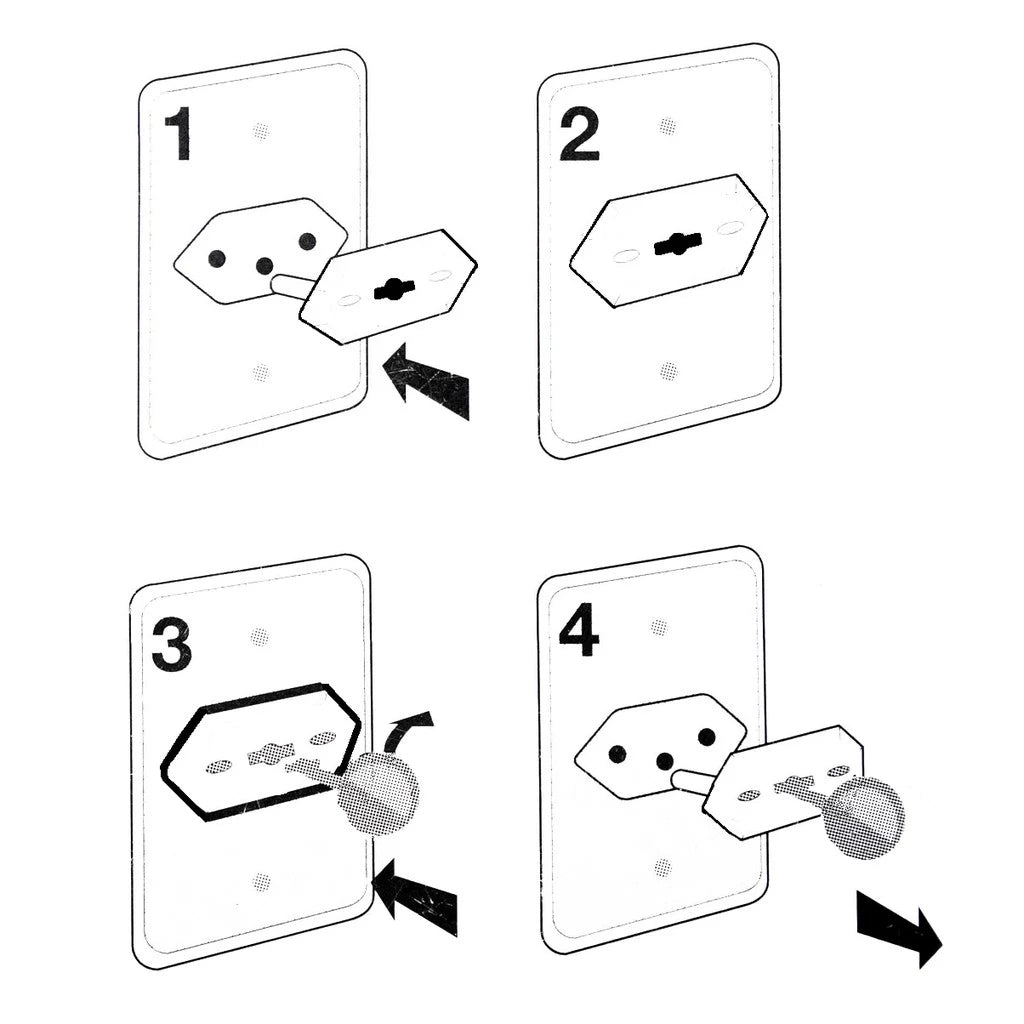 1

2

3

4